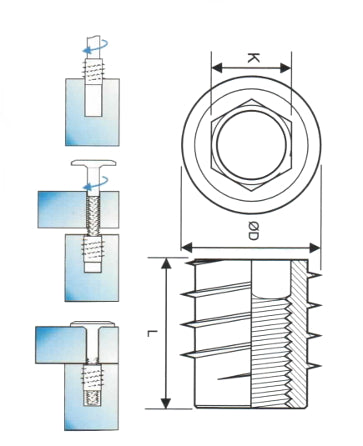 K

ØD

L