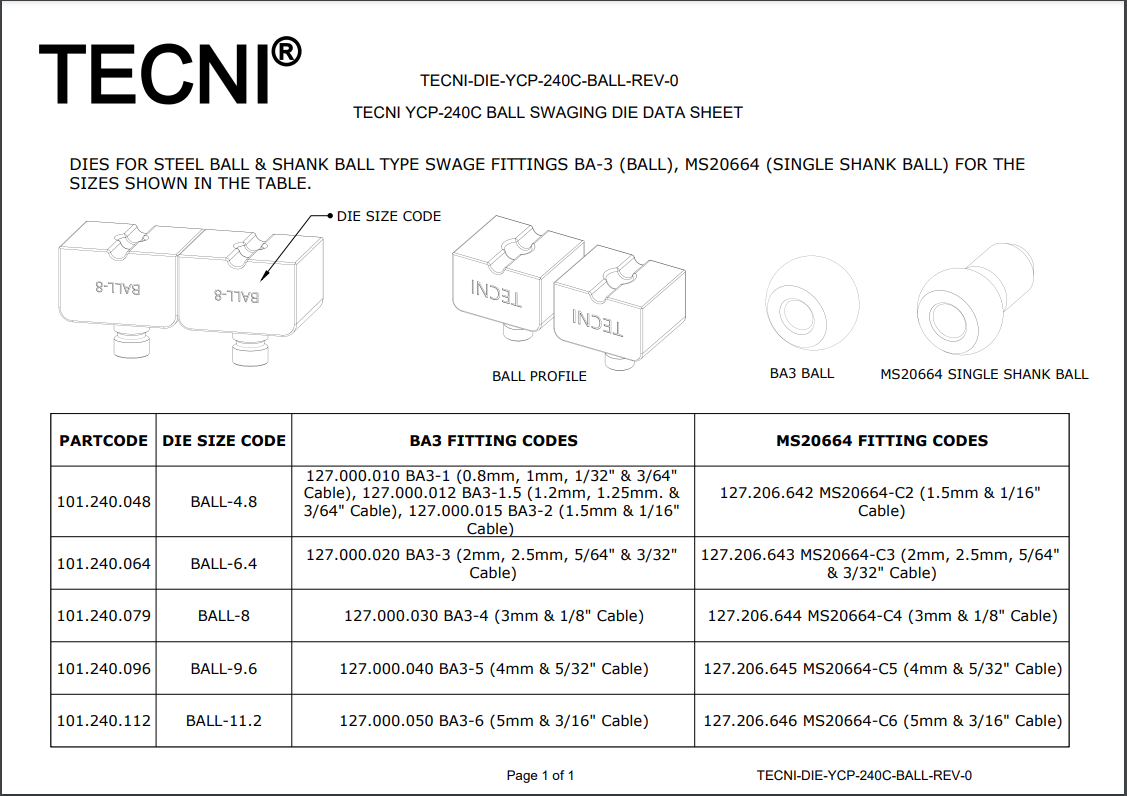 TECNI®

TECNI-DIE-YCP-240C-BALL-REV-0

TECNI YCP-240C BALL SWAGING DIE DATA SHEET

DIES FOR STEEL BALL & SHANK BALL TYPE SWAGE FITTINGS BA-3 (BALL), MS20664 (SINGLE SHANK BALL) FOR THE SIZES SHOWN IN THE TABLE.

DIE SIZE CODE

BALL-8

BALL-8

TECNI

TECNI

BALL PROFILE

BA3 BALL

MS20664 SINGLE SHANK BALL

| PARTCODE | DIE SIZE CODE | BA3 FITTING CODES | MS20664 FITTING CODES |
|---|---|---|---|
| 101.240.048 | BALL-4.8 | 127.000.010 BA3-1 (0.8mm, 1mm, 1/32" & 3/64" Cable), 127.000.012 BA3-1.5 (1.2mm, 1.25mm. & 3/64" Cable), 127.000.015 BA3-2 (1.5mm & 1/16" Cable) | 127.206.642 MS20664-C2 (1.5mm & 1/16" Cable) |
| 101.240.064 | BALL-6.4 | 127.000.020 BA3-3 (2mm, 2.5mm, 5/64" & 3/32" Cable) | 127.206.643 MS20664-C3 (2mm, 2.5mm, 5/64" & 3/32" Cable) |
| 101.240.079 | BALL-8 | 127.000.030 BA3-4 (3mm & 1/8" Cable) | 127.206.644 MS20664-C4 (3mm & 1/8" Cable) |
| 101.240.096 | BALL-9.6 | 127.000.040 BA3-5 (4mm & 5/32" Cable) | 127.206.645 MS20664-C5 (4mm & 5/32" Cable) |
| 101.240.112 | BALL-11.2 | 127.000.050 BA3-6 (5mm & 3/16" Cable) | 127.206.646 MS20664-C6 (5mm & 3/16" Cable) |

Page 1 of 1

TECNI-DIE-YCP-240C-BALL-REV-0